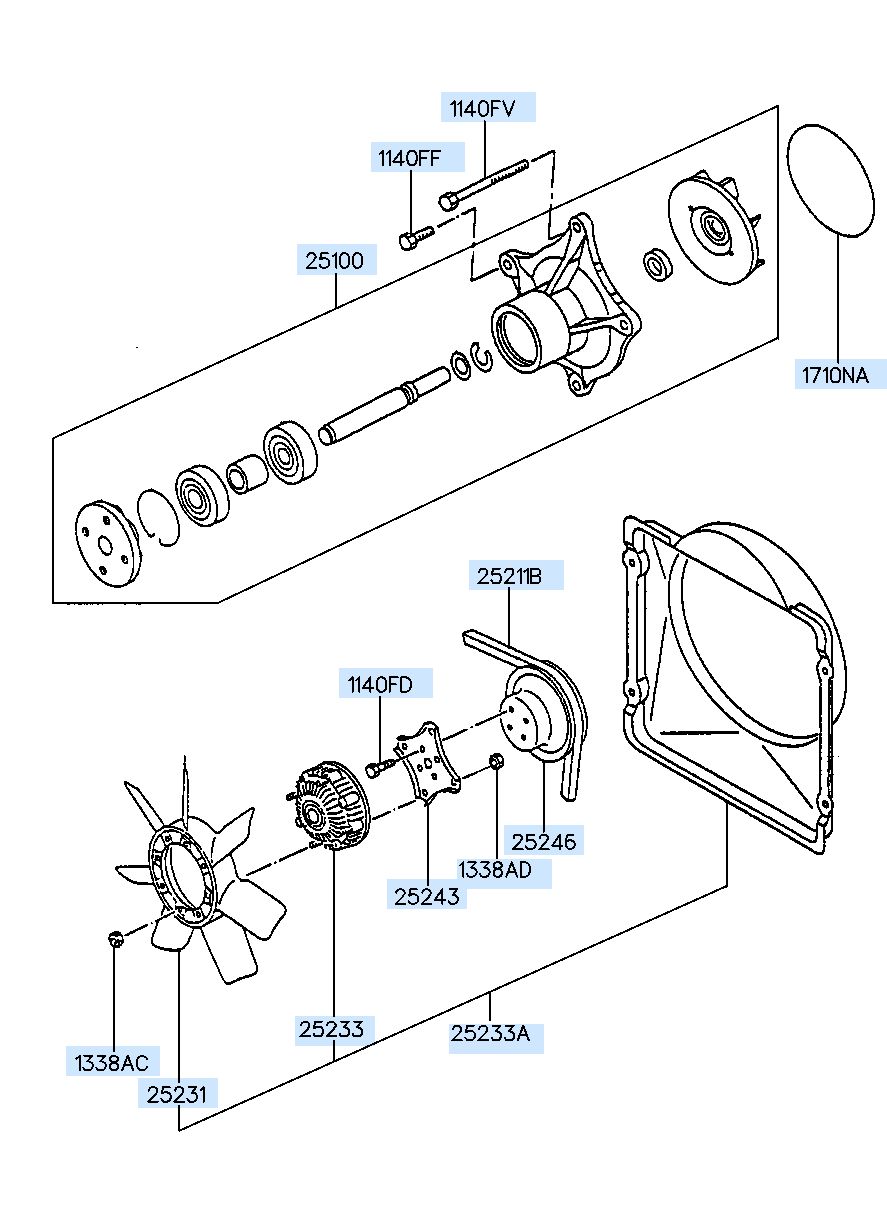 1140FV
1140FF
25100
1710NA
25211B
1140FD
25246
1338AD
25243
25233
25233A
1338AC
25231