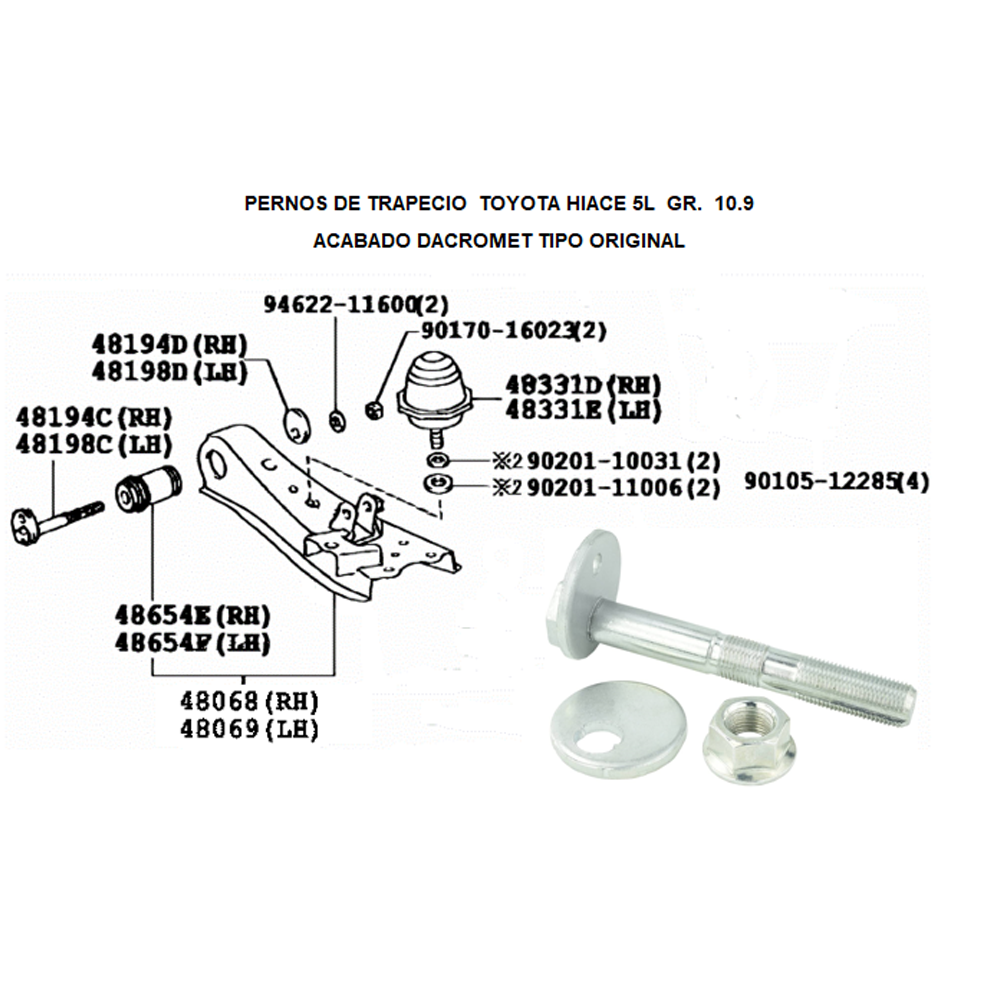 PERNOS DE TRAPECIO TOYOTA HIACE 5L GR. 10.9

ACABADO DACROMET TIPO ORIGINAL

94622-11600(2)

90170-16023(2)

48194D(RH)
48198D(LH)

48331D(RH)
48331E(LH)

48194C(RH)
48198C(LH)

※2 90201-10031(2)

※2 90201-11006(2)

90105-12285(4)

48654E(RH)
48654F(LH)

48068(RH)
48069(LH)